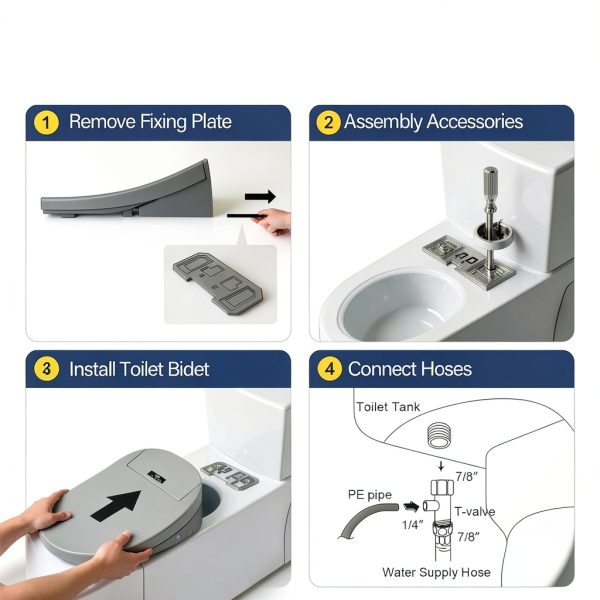 1 Remove Fixing Plate

2 Assembly Accessories

3 Install Toilet Bidet

4 Connect Hoses

Toilet Tank

7/8"

PE pipe

T-valve

1/4"

7/8"

Water Supply Hose